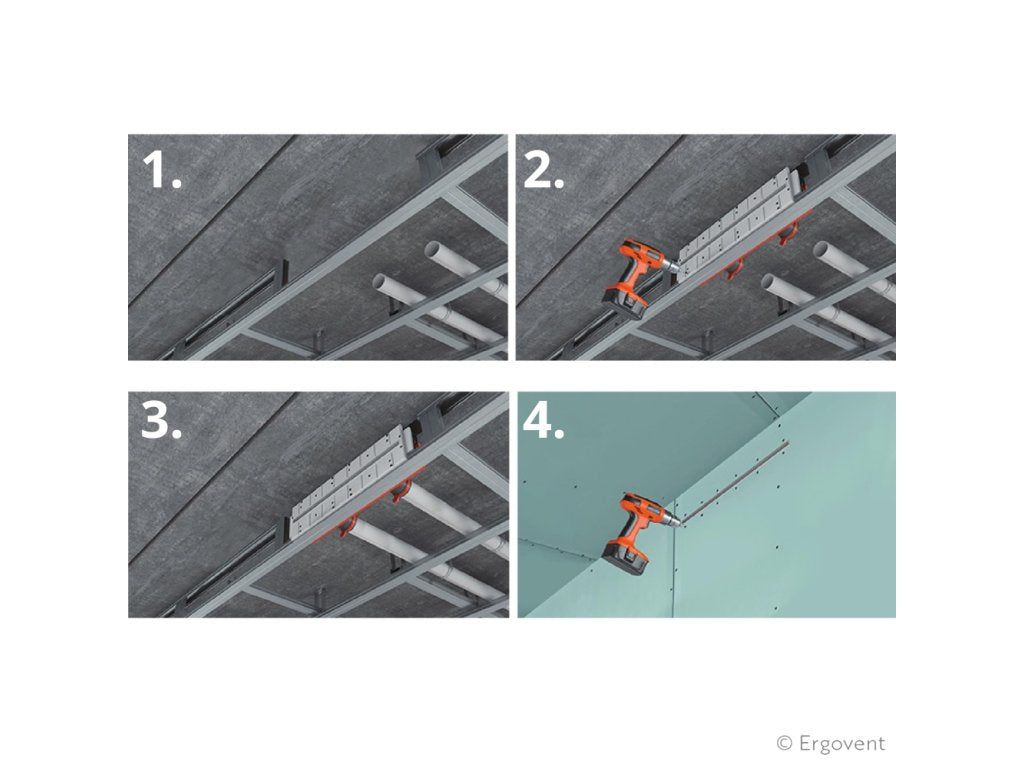 1.

2.

3.

4.

© Ergovent